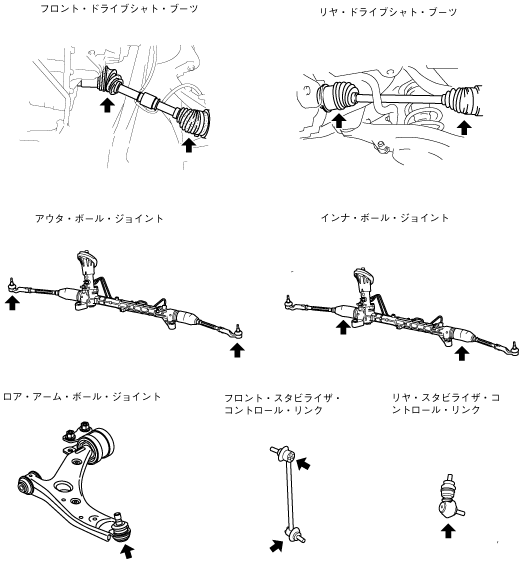 フロント・ドライブシャト・ブーツ

リヤ・ドライブシャト・ブーツ

アウタ・ボール・ジョイント

インナ・ボール・ジョイント

ロア・アーム・ボール・ジョイント

フロント・スタビライザ・コントロール・リンク

リヤ・スタビライザ・コントロール・リンク