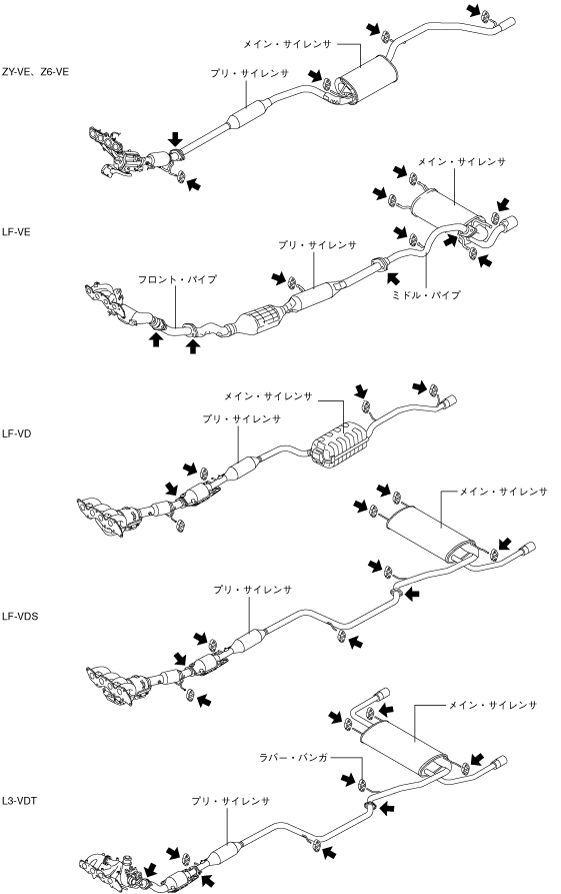 ZY-VE、Z6-VE

メイン・サイレンサ

プリ・サイレンサ

LF-VE

メイン・サイレンサ

プリ・サイレンサ

フロント・パイプ

ミドル・パイプ

LF-VD

メイン・サイレンサ

プリ・サイレンサ

LF-VDS

メイン・サイレンサ

プリ・サイレンサ

L3-VDT

メイン・サイレンサ

ラバー・ハンガ

プリ・サイレンサ