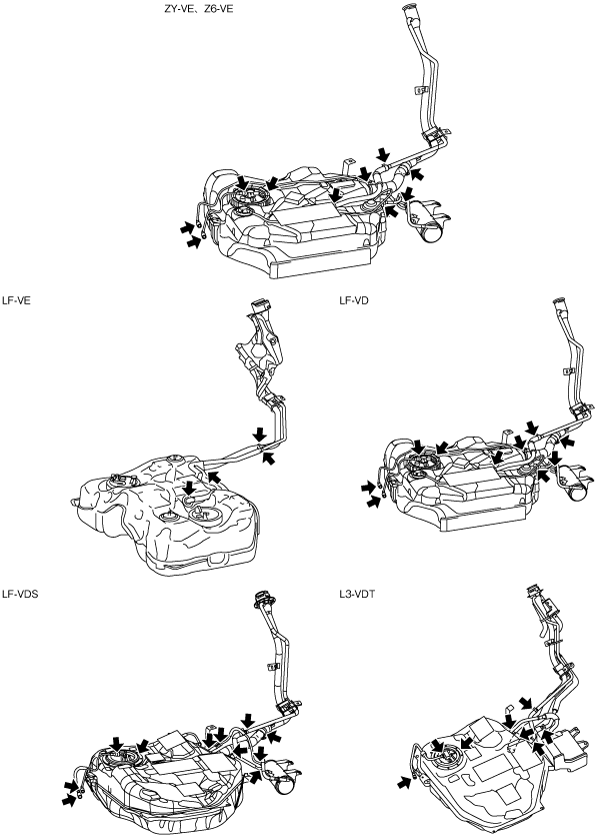 ZY-VE、Z6-VE

LF-VE

LF-VD

LF-VDS

L3-VDT