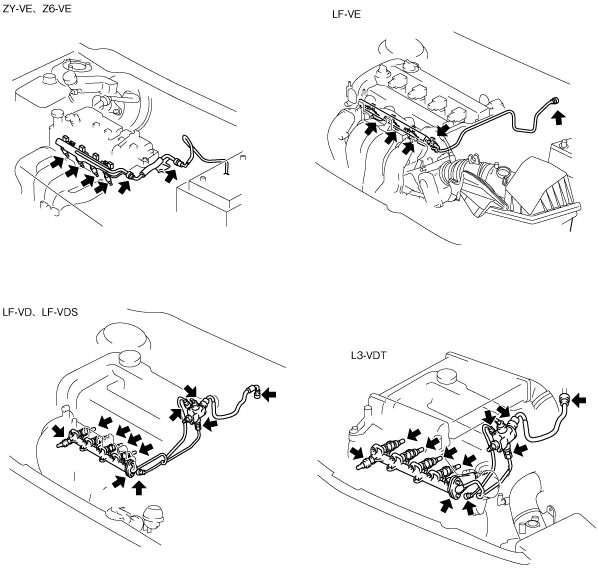 ZY-VE、Z6-VE

LF-VE

LF-VD、LF-VDS

L3-VDT