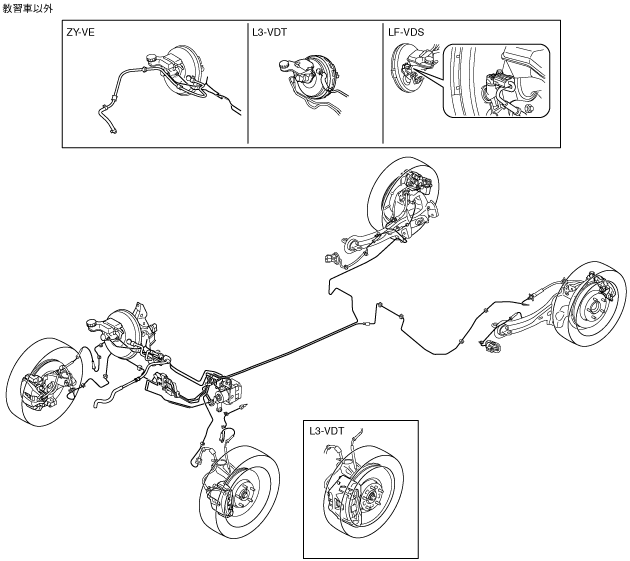 教習車以外

ZY-VE

L3-VDT

LF-VDS

L3-VDT