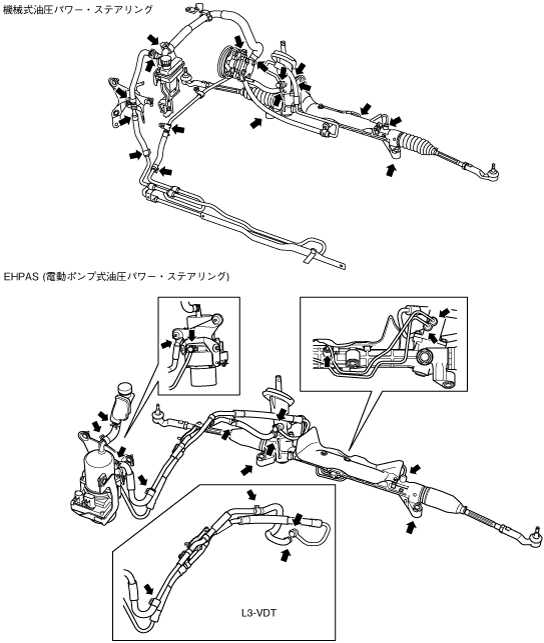 機械式油圧パワー・ステアリング

EHPAS (電動ポンプ式油圧パワー・ステアリング)

L3-VDT