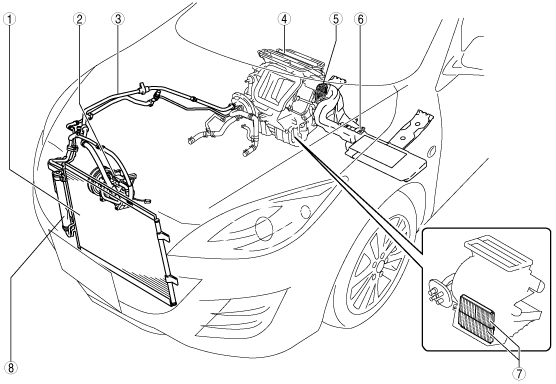 1
2
3
4
5
6
7
8