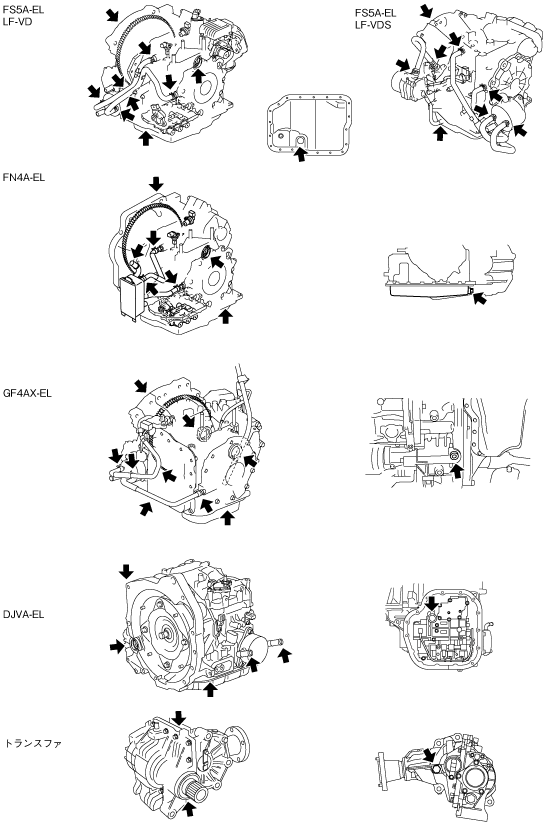 FS5A-EL
LF-VD

FS5A-EL
LF-VDS

FN4A-EL

GF4AX-EL

DJVA-EL

トランスファ