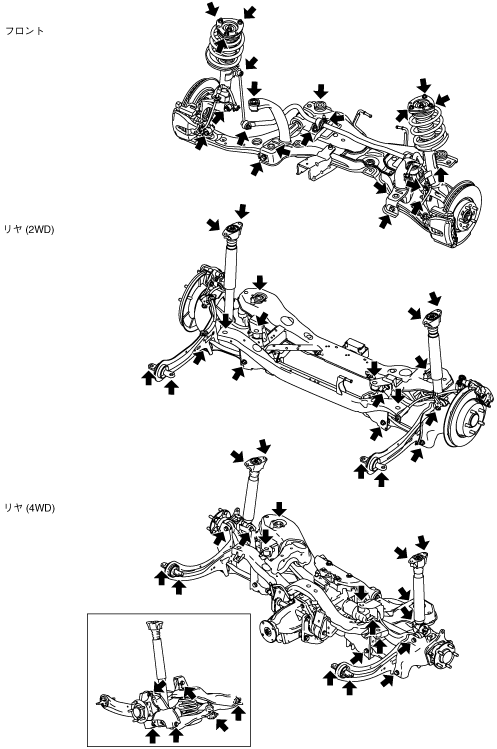 フロント

リヤ (2WD)

リヤ (4WD)