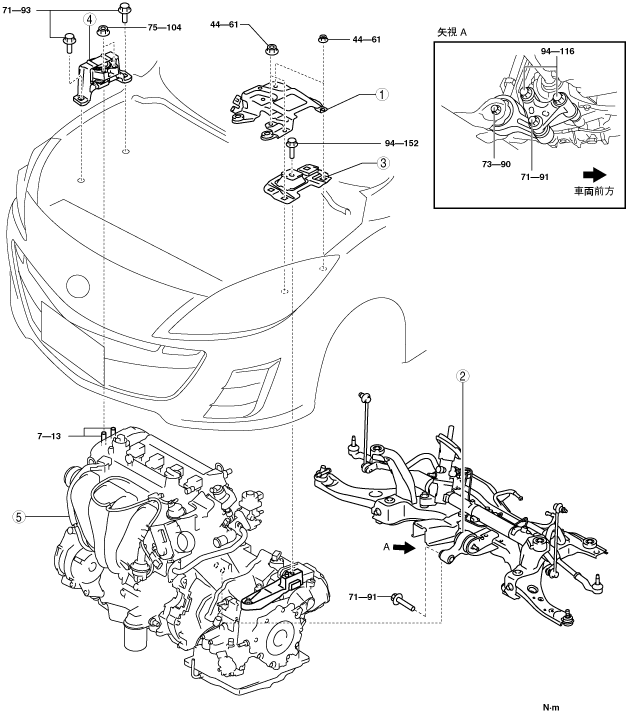 71—93

4

75—104

44—61

44—61

1

94—152

3

矢視 A

94—116

73—90

71—91

車両前方

2

7—13

5

A

71—91

N·m