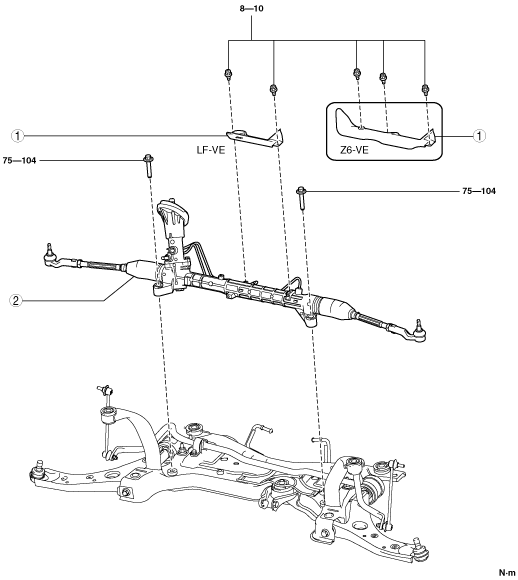 8—10

1

LF-VE

Z6-VE

1

75—104

75—104

2

N·m