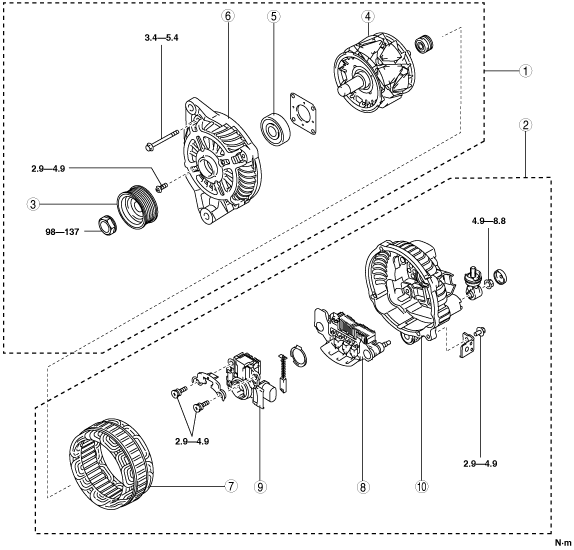 6
5
4
3.4—5.4
1
2
2.9—4.9
3
98—137
4.9—8.8
2.9—4.9
2.9—4.9
7
9
8
10
N·m