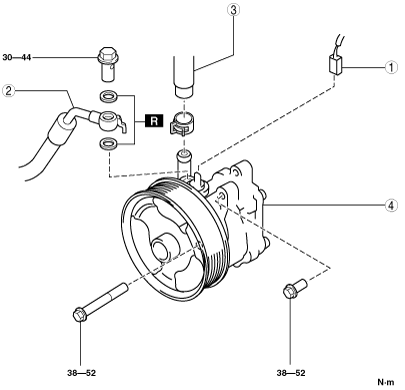 3

30—44

1

2

R

4

38—52

38—52

N·m