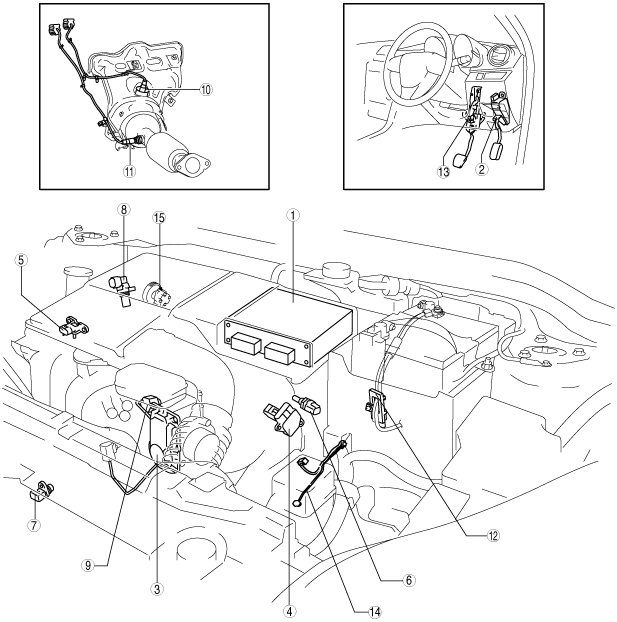 10
11
13
2
8
15
1
5
7
9
3
4
14
6
12