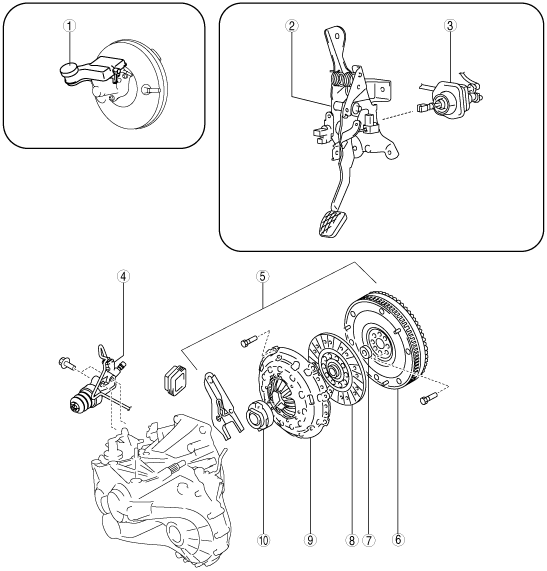 1
2
3
4
5
10
9
8
7
6