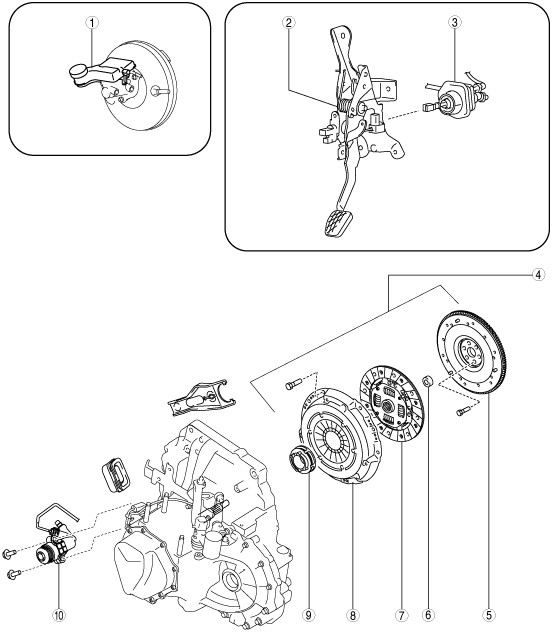 1
2
3
4
10
9
8
7
6
5