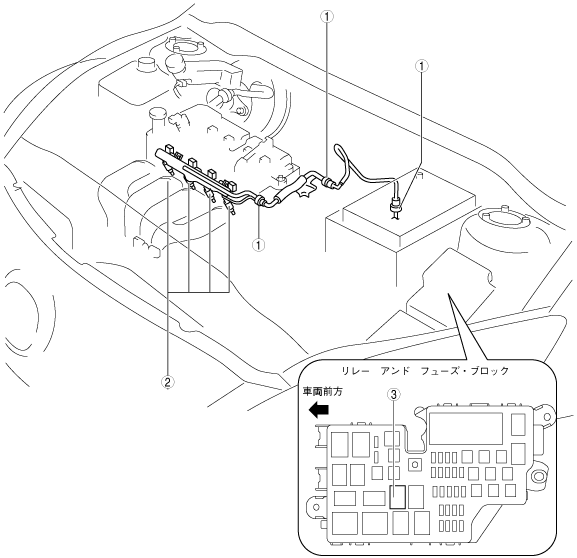 ①
①
①
②
リレー アンド フューズ・ブロック
車両前方
③