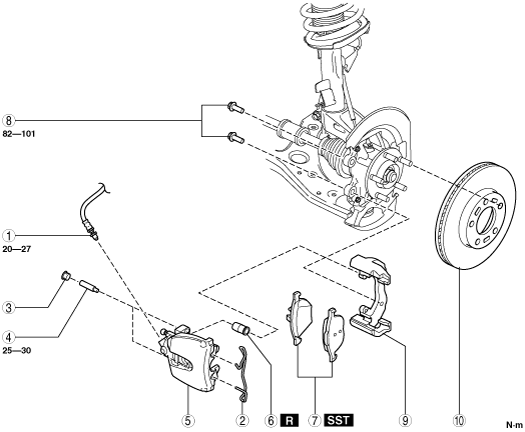 8
82—101
1
20—27
3
4
25—30
5
2
6 R
7 SST
9
10
N·m