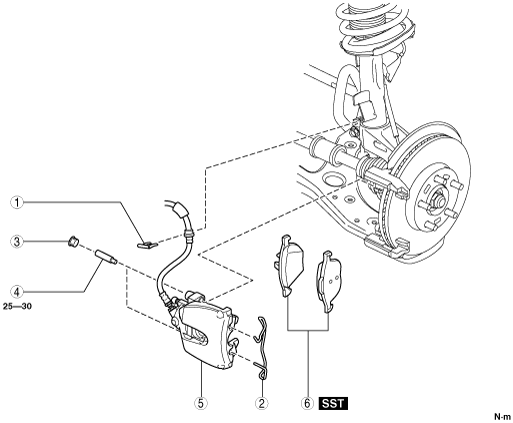 1
3
4
25—30
5
2
6 SST
N·m