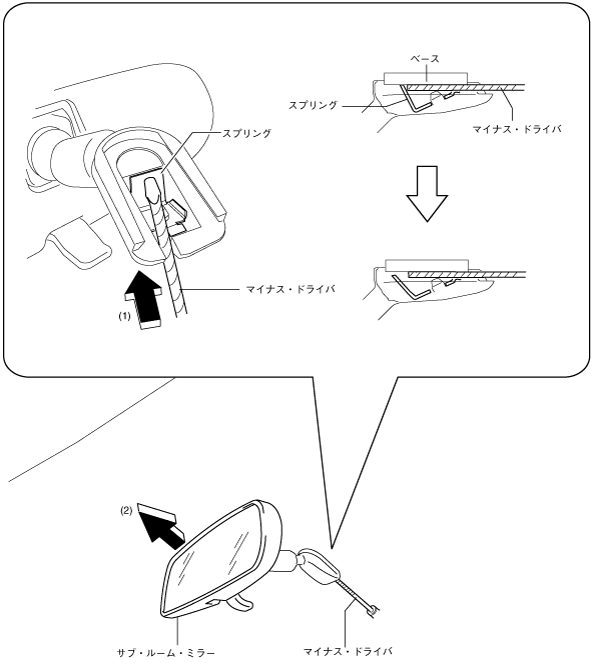 ベース
スプリング
マイナス・ドライバ
スプリング
マイナス・ドライバ
(1)
(2)
サブ・ルーム・ミラー
マイナス・ドライバ