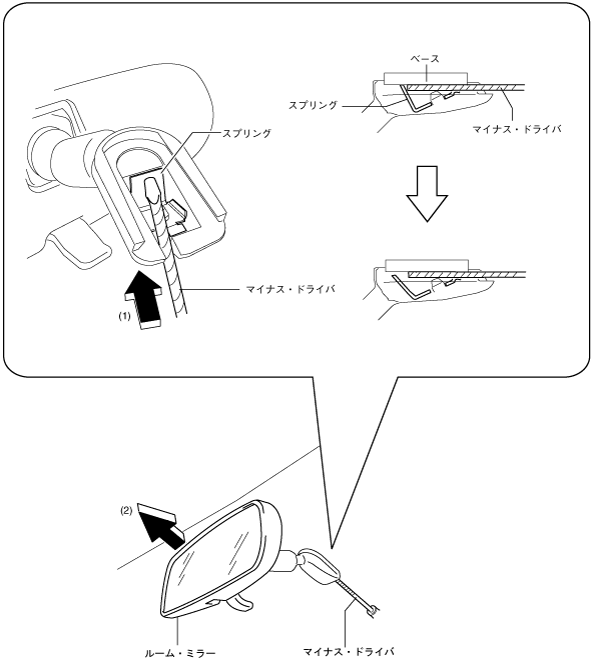 ベース
スプリング
マイナス・ドライバ
スプリング
マイナス・ドライバ
(1)
(2)
ルーム・ミラー
マイナス・ドライバ