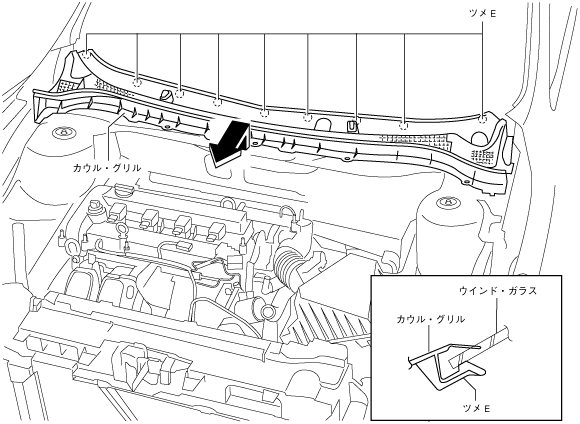 ツメ E

カウル・グリル

ウインド・ガラス

カウル・グリル

ツメ E