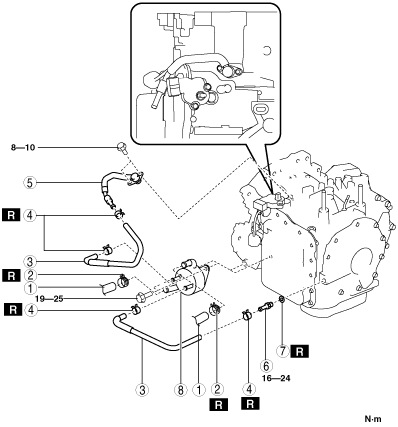 8—10
5
R 4
3
R 2
1
19—25
R 4
3
8
1
2
R
4
R
6
16—24
7 R
N·m