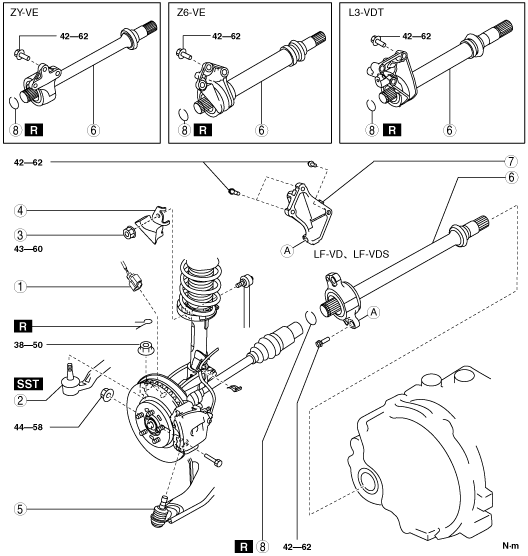 ZY-VE

42—62

8 R 6

Z6-VE

42—62

8 R 6

L3-VDT

42—62

8 R 6

42—62

7

6

4

3

43—60

A

LF-VD、LF-VDS

1

A

R

38—50

SST

2

44—58

5

R 8

42—62

N·m