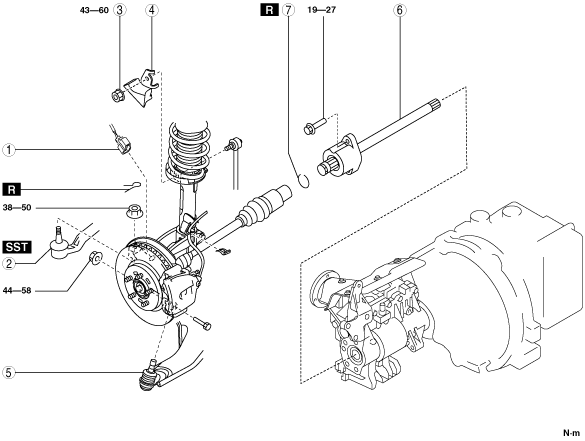 43—60 3 4
R 7 19—27 6
1
R
38—50
SST
2
44—58
5
N·m