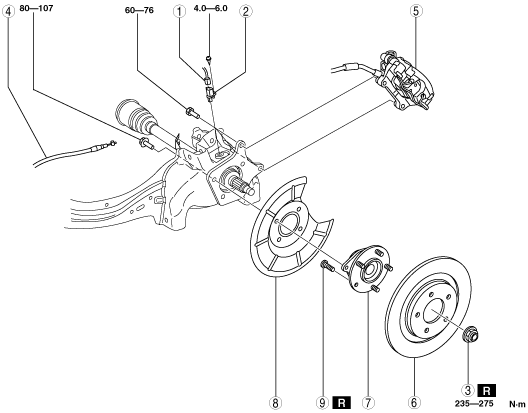 4
80—107
60—76
1
4.0—6.0
2
5
8
9 R
7
6
3 R
235—275
N·m