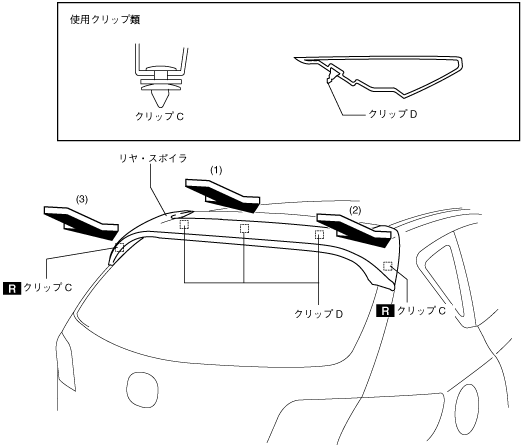 使用クリップ類

クリップ C

クリップ D

リヤ・スポイラ

(1)

(3)

(2)

R クリップ C

クリップ D

R クリップ C