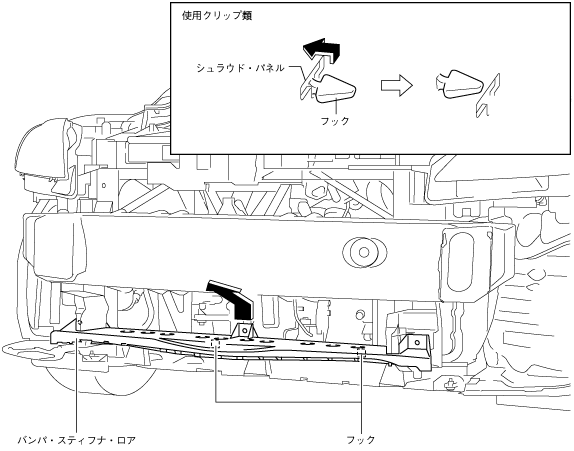 使用クリップ類

シュラウド・パネル

フック

バンパ・スティフナ・ロア

フック