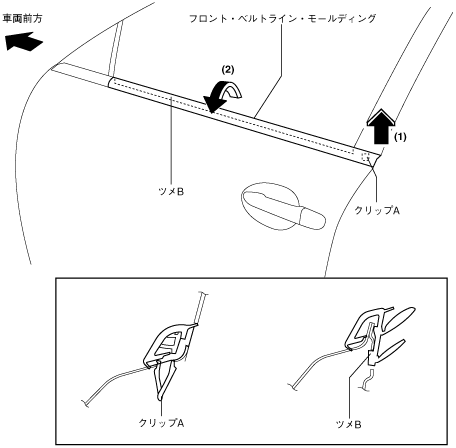 車両前方

フロント・ベルトライン・モールディング

(2)

(1)

ツメB

クリップA

クリップA

ツメB