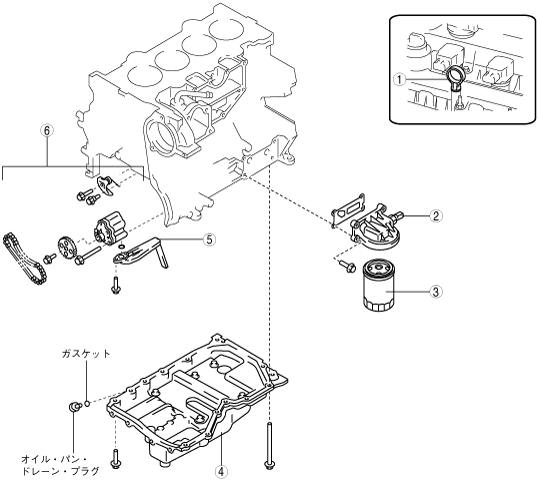 1

6

2

5

3

ガスケット

オイル・パン・ドレーン・プラグ

4