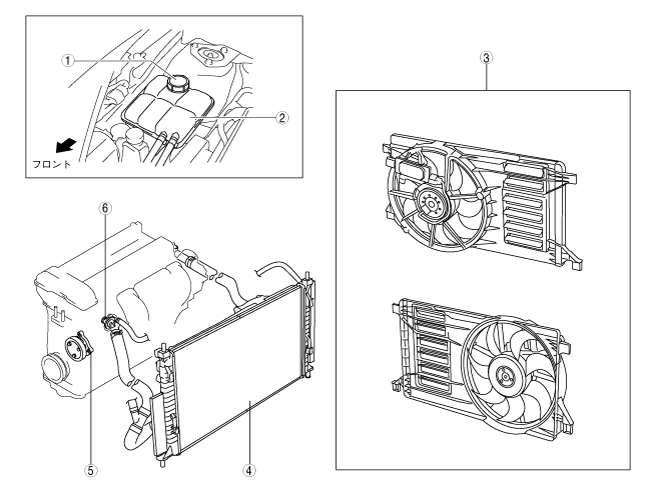 ①
②
フロント
③
⑥
⑤
④