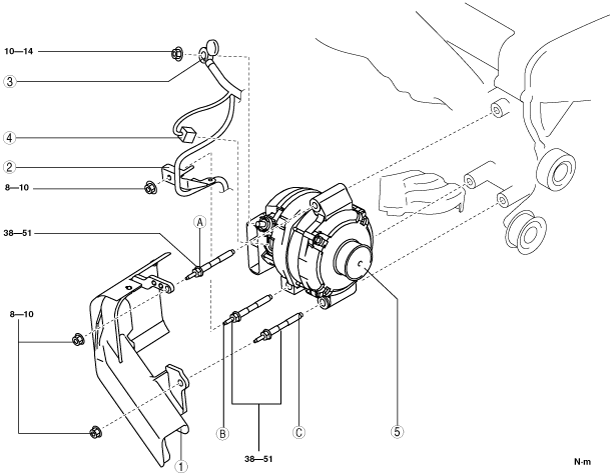 10—14
3
4
2
8—10
A
38—51
8—10
B
C
5
1
38—51
N·m