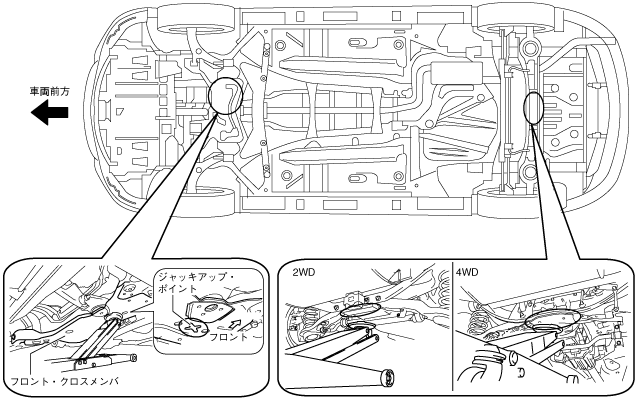 車両前方

ジャッキアップ・ポイント

フロント

フロント・クロスメンバ

2WD

4WD