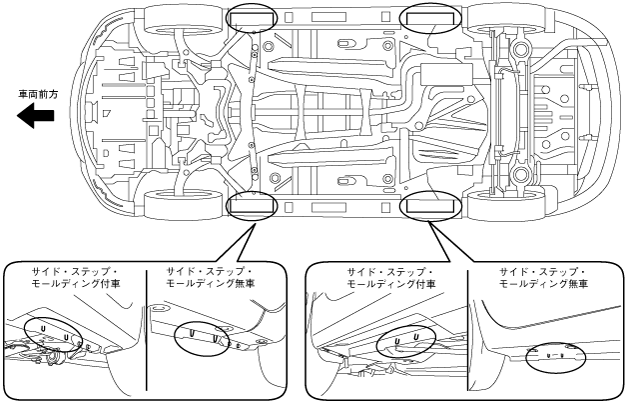 車両前方

サイド・ステップ・モールディング付車

サイド・ステップ・モールディング無車

サイド・ステップ・モールディング付車

サイド・ステップ・モールディング無車