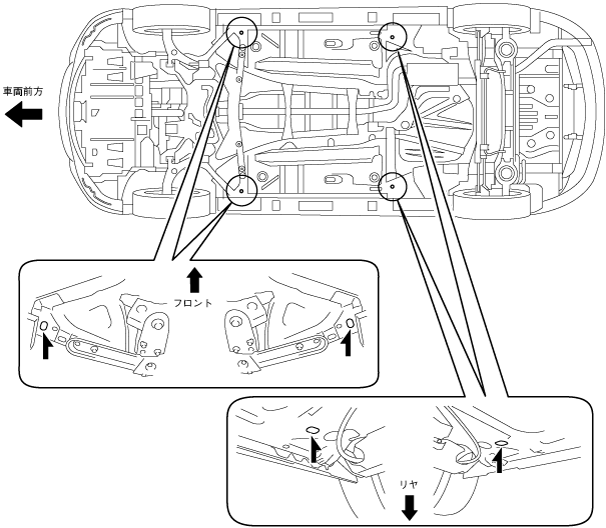 車両前方

フロント

リヤ