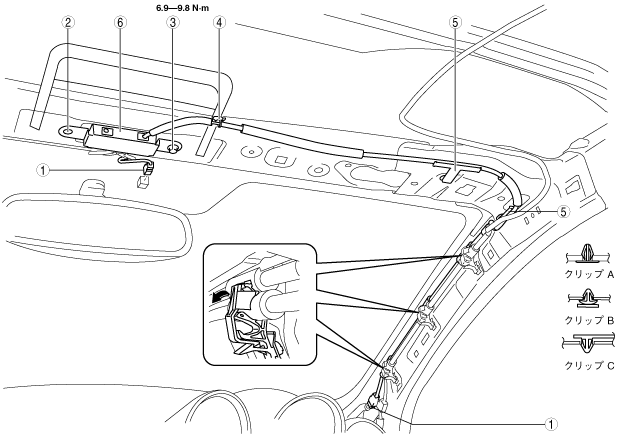 6.9—9.8 N·m

2
6
3
4
5
1
5
クリップ A
クリップ B
クリップ C
1