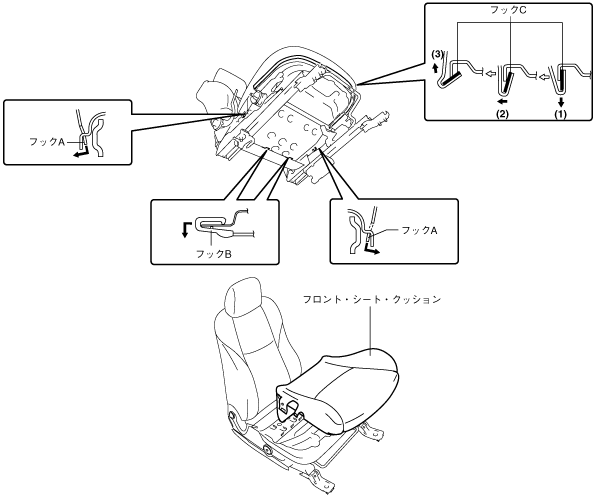 フックC

(3)

(2)

(1)

フックA

フックB

フックA

フロント・シート・クッション