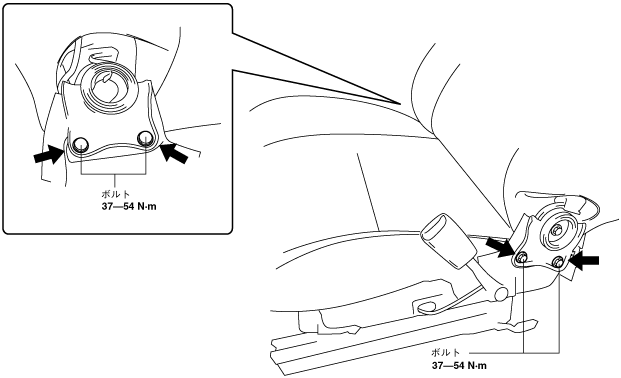 ボルト
37—54 N·m

ボルト
37—54 N·m