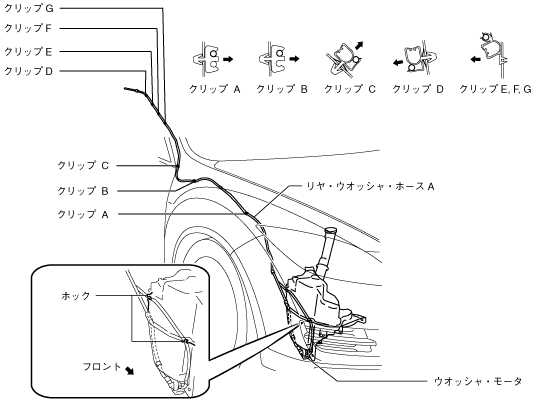 クリップ G
クリップ F
クリップ E
クリップ D

クリップ A
クリップ B
クリップ C
クリップ D
クリップ E, F, G

クリップ C
クリップ B
クリップ A

リヤ・ウオッシャ・ホース A

ホック
フロント

ウオッシャ・モータ