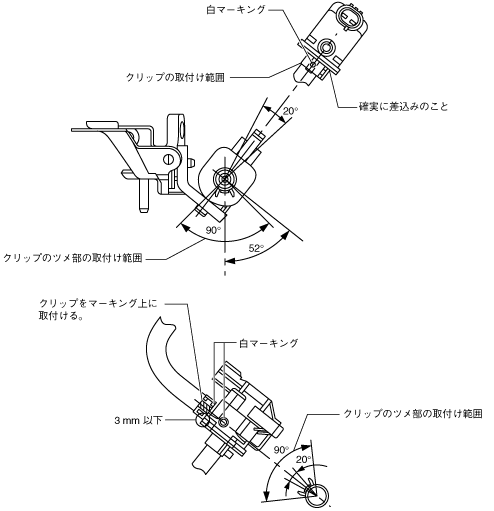 白マーキング

クリップの取付け範囲

確実に差込みのこと

20°

90°

52°

クリップのツメ部の取付け範囲

クリップをマーキング上に取付ける。

白マーキング

3 mm 以下

クリップのツメ部の取付け範囲

90°

20°