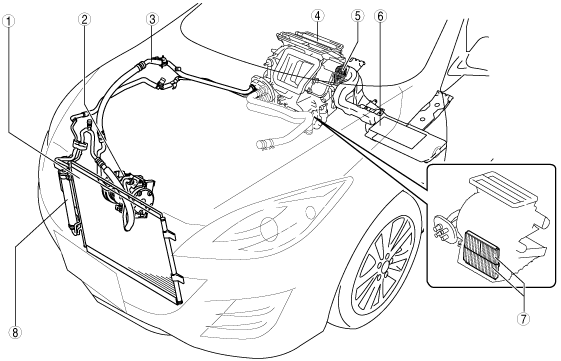 1
2
3
4
5
6
7
8