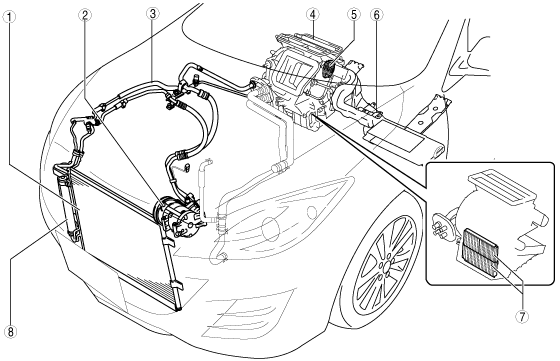 1
2
3
4
5
6
7
8