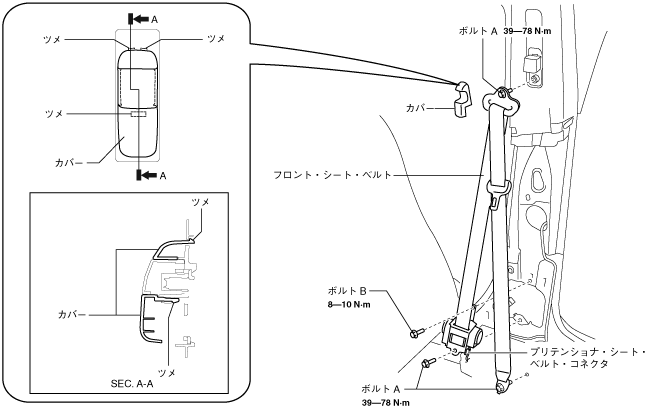 A
ツメ
ツメ
ツメ
カバー
A

ツメ
カバー
ツメ
SEC. A-A

ボルト A 39—78 N·m
カバー
フロント・シート・ベルト
ボルト B
8—10 N·m
プリテンショナ・シート・ベルト・コネクタ
ボルト A
39—78 N·m