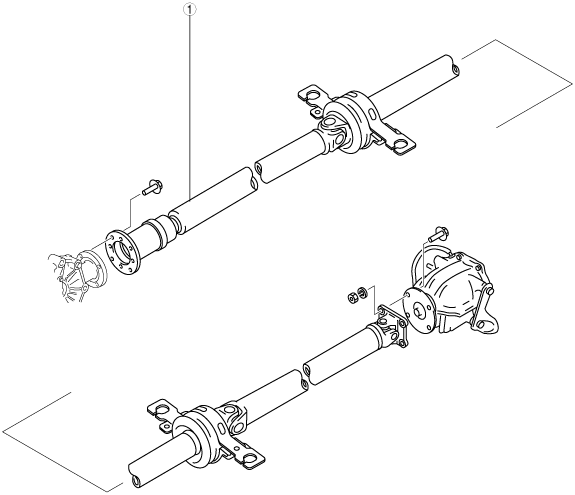 1