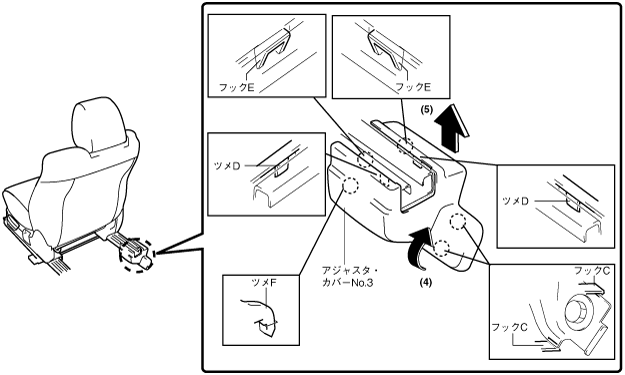 フックE

フックE

(5)

ツメD

ツメD

アジャスタ・カバーNo.3

(4)

ツメF

フックC

フックC