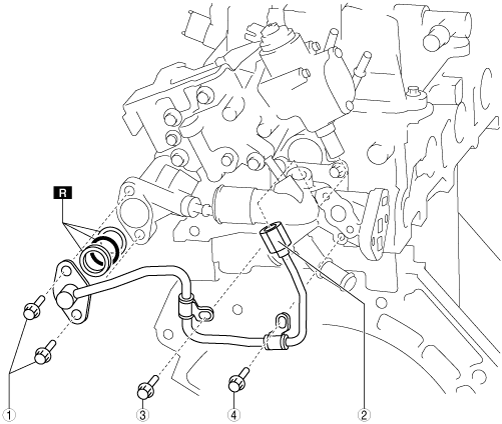 R

1

3

4

2