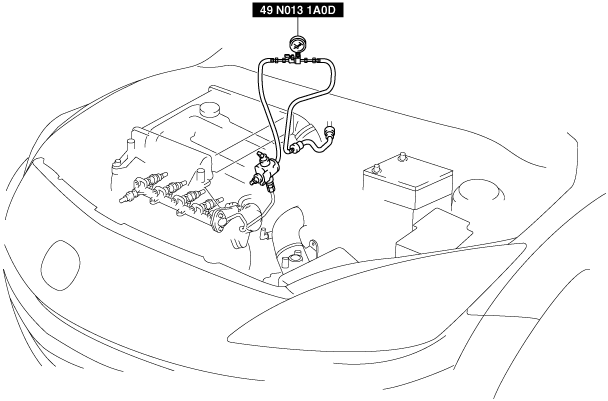 49 N013 1A0D