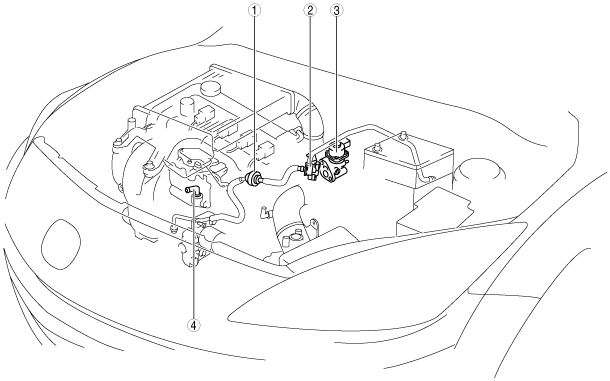 ①
②
③
④