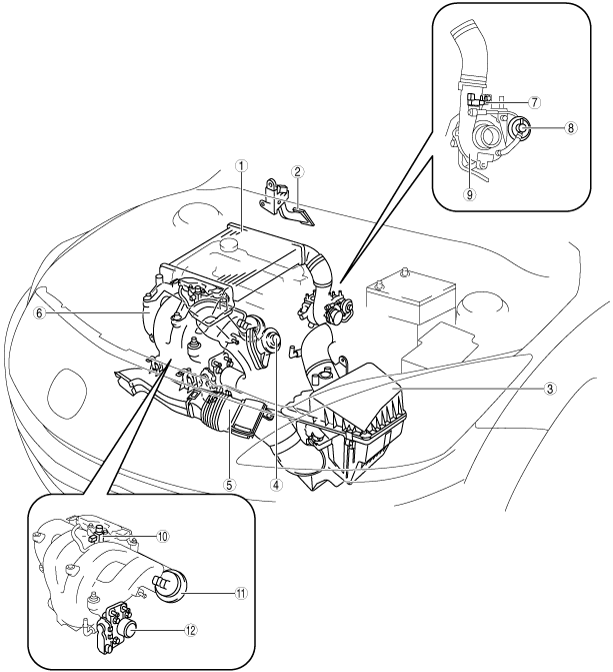 7
8
9
1
2
6
3
5
4
10
11
12