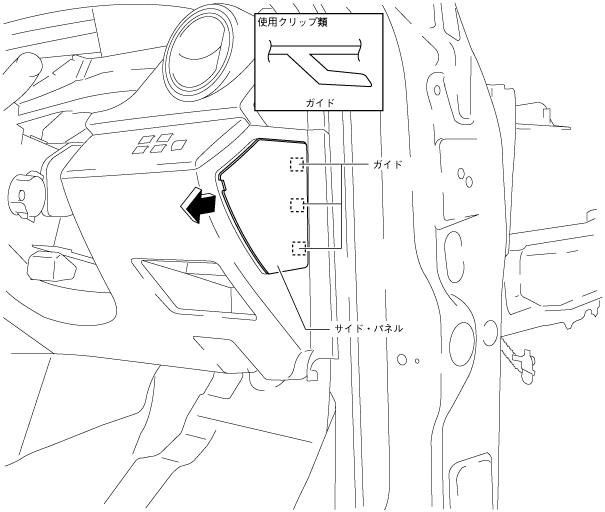 使用クリップ類

ガイド

ガイド

サイド・パネル